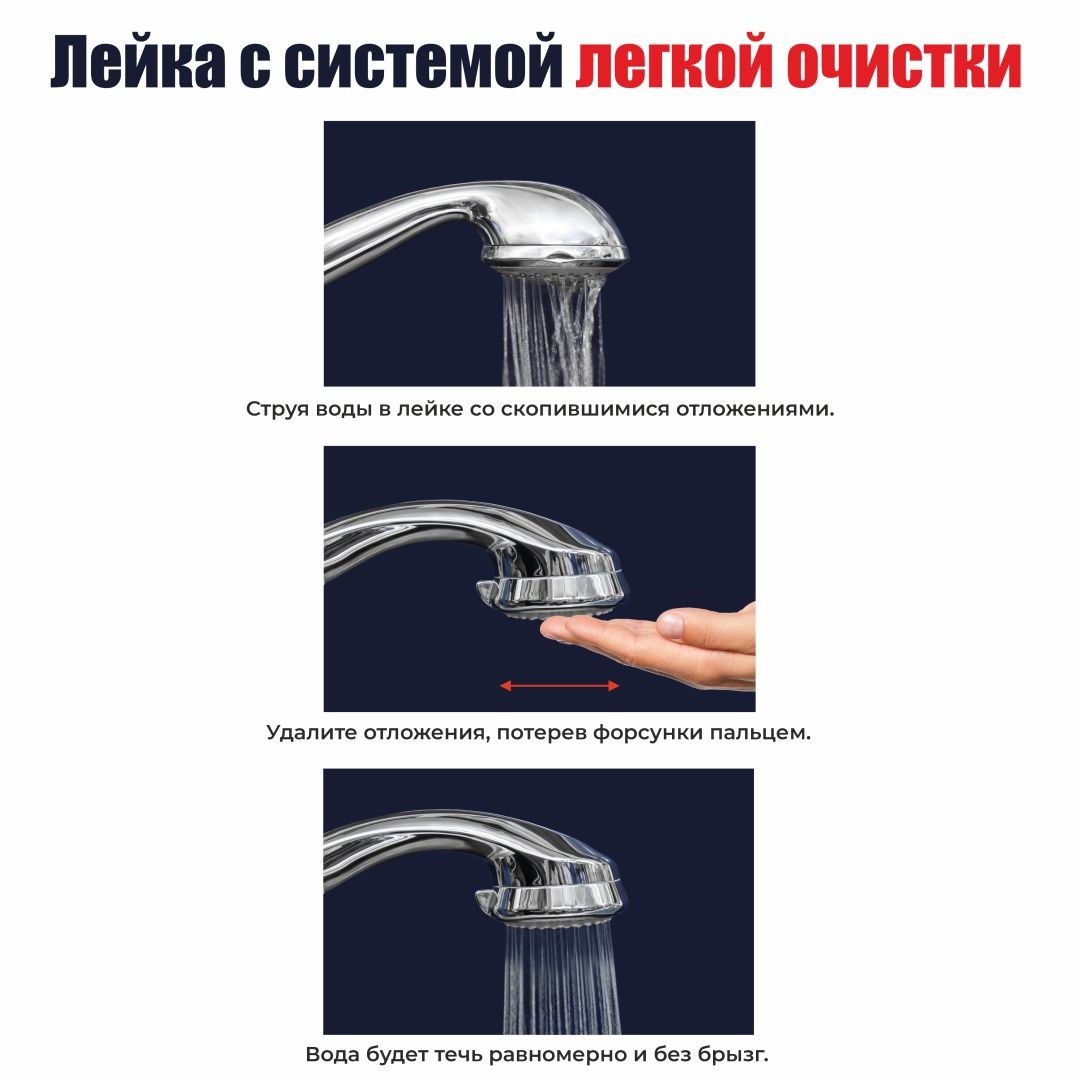 Лейка с системой легкой очистки

Струя воды в лейке со скопившимися отложениями.

Удалите отложения, потерев форсунки пальцем.

Вода будет течь равномерно и без брызг.